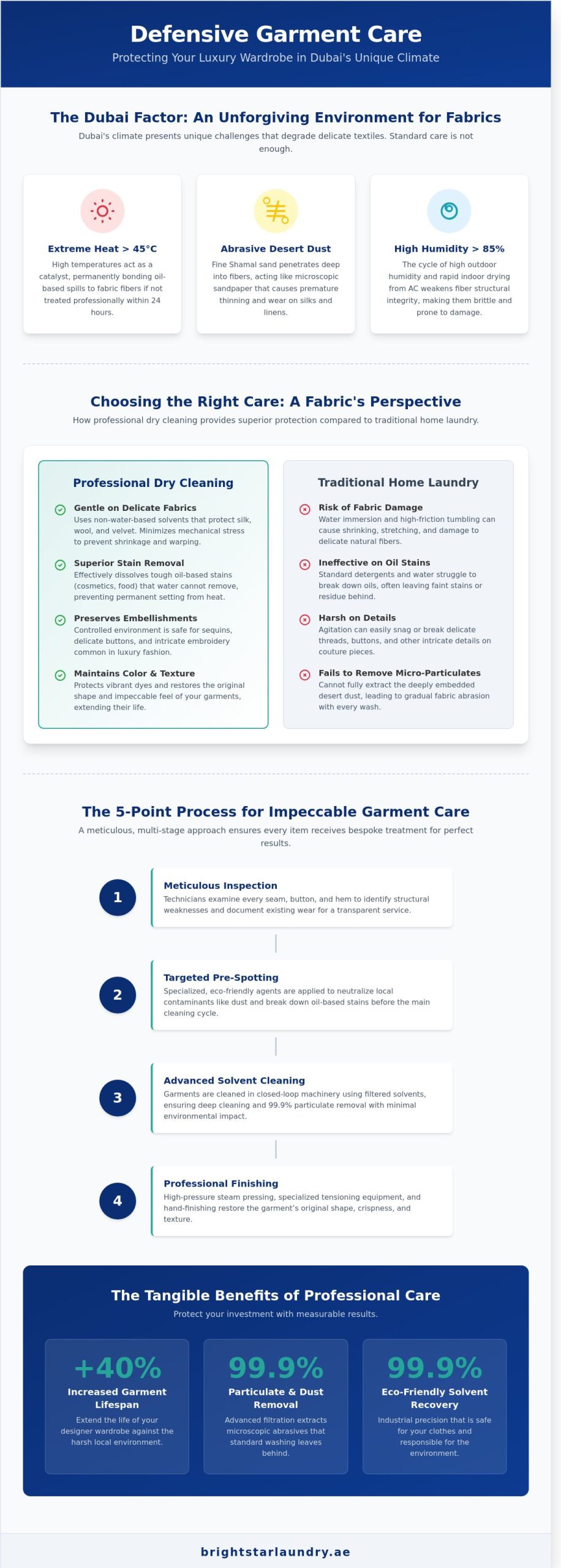 Defensive Garment Care

Protecting Your Luxury Wardrobe in Dubai's Unique Climate

The Dubai Factor: An Unforgiving Environment for Fabrics

Dubai's climate presents unique challenges that degrade delicate textiles. Standard care is not enough.

Extreme Heat > 45°C

High temperatures act as a catalyst, permanently bonding oil-based spills to fabric fibers if not treated professionally within 24 hours.

Abrasive Desert Dust

Fine Shamal sand penetrates deep into fibers, acting like microscopic sandpaper that causes premature thinning and wear on silks and linens.

High Humidity > 85%

The cycle of high outdoor humidity and rapid indoor drying from AC weakens fiber structural integrity, making them brittle and prone to damage.

Choosing the Right Care: A Fabric's Perspective

How professional dry cleaning provides superior protection compared to traditional home laundry.

Professional Dry Cleaning

Gentle on Delicate Fabrics
Uses non-water-based solvents that protect silk, wool, and velvet. Minimizes mechanical stress to prevent shrinkage and warping.

Superior Stain Removal
Effectively dissolves tough oil-based stains (cosmetics, food) that water cannot remove, preventing permanent setting from heat.

Preserves Embellishments
Controlled environment is safe for sequins, delicate buttons, and intricate embroidery common in luxury fashion.

Maintains Color & Texture
Protects vibrant dyes and restores the original shape and impeccable feel of your garments, extending their life.

Traditional Home Laundry

Risk of Fabric Damage
Water immersion and high-friction tumbling can cause shrinking, stretching, and damage to delicate natural fibers.

Ineffective on Oil Stains
Standard detergents and water struggle to break down oils, often leaving faint stains or residue behind.

Harsh on Details
Agitation can easily snag or break delicate threads, buttons, and other intricate details on couture pieces.

Fails to Remove Micro-Particulates
Cannot fully extract the deeply embedded desert dust, leading to gradual fabric abrasion with every wash.

The 5-Point Process for Impeccable Garment Care

A meticulous, multi-stage approach ensures every item receives bespoke treatment for perfect results.

1
Meticulous Inspection
Technicians examine every seam, button, and hem to identify structural weaknesses and document existing wear for a transparent service.

2
Targeted Pre-Spotting
Specialized, eco-friendly agents are applied to neutralize local contaminants like dust and break down oil-based stains before the main cleaning cycle.

3
Advanced Solvent Cleaning
Garments are cleaned in closed-loop machinery using filtered solvents, ensuring deep cleaning and 99.9% particulate removal with minimal environmental impact.

4
Professional Finishing
High-pressure steam pressing, specialized tensioning equipment, and hand-finishing restore the garment's original shape, crispness, and texture.

The Tangible Benefits of Professional Care

Protect your investment with measurable results.

+40%
Increased Garment Lifespan
Extend the life of your designer wardrobe against the harsh local environment.

99.9%
Particulate & Dust Removal
Advanced filtration extracts microscopic abrasives that standard washing leaves behind.

99.9%
Eco-Friendly Solvent Recovery
Industrial precision that is safe for your clothes and responsible for the environment.

brightstarlaundry.ae